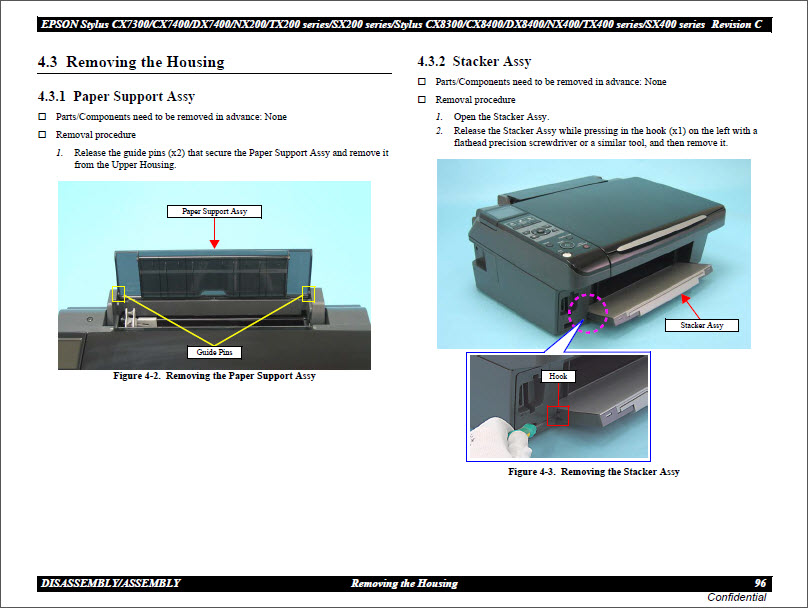 EPSON Stylus CX7300/CX7400/DX7400/NX200/TX200 series/SX200 series/Stylus CX8300/CX8400/DX8400/NX400/TX400 series/SX400 series Revision C

4.3 Removing the Housing

4.3.1 Paper Support Assy

☐ Parts/Components need to be removed in advance: None

☐ Removal procedure

1. Release the guide pins (x2) that secure the Paper Support Assy and remove it from the Upper Housing.

Paper Support Assy

Guide Pins

Figure 4-2. Removing the Paper Support Assy

4.3.2 Stacker Assy

☐ Parts/Components need to be removed in advance: None

☐ Removal procedure

1. Open the Stacker Assy.
2. Release the Stacker Assy while pressing in the hook (x1) on the left with a flathead precision screwdriver or a similar tool, and then remove it.

Stacker Assy

Hook

Figure 4-3. Removing the Stacker Assy

DISASSEMBLY/ASSEMBLY Removing the Housing 96

Confidential